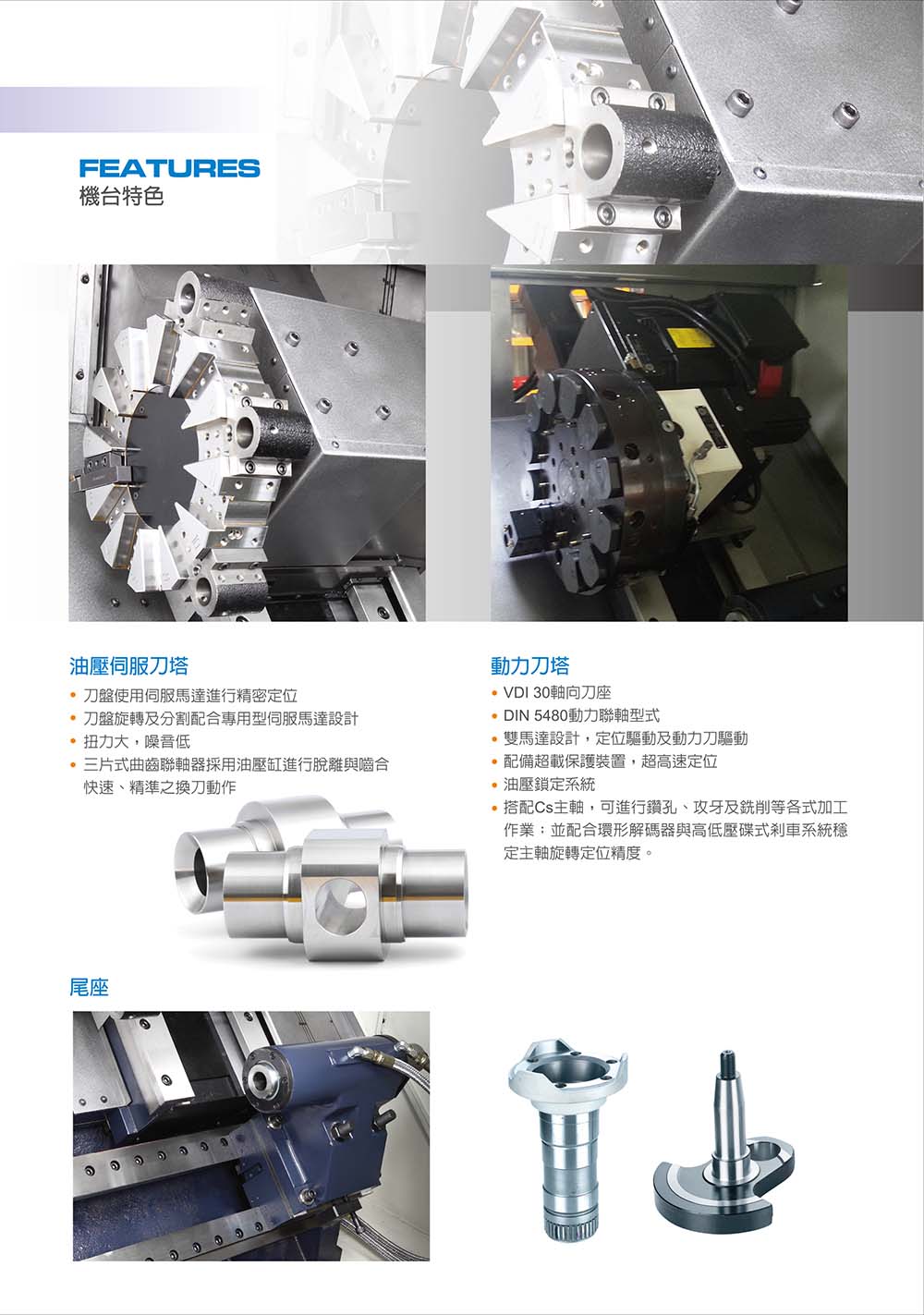 FEATURES
機台特色

油壓伺服刀塔

• 刀盤使用伺服馬達進行精密定位
• 刀盤旋轉及分割配合專用型伺服馬達設計
• 扭力大，噪音低
• 三片式曲齒聯軸器採用油壓缸進行脫離與嚙合快速、精準之換刀動作

動力刀塔

• VDI 30軸向刀座
• DIN 5480動力聯軸型式
• 雙馬達設計，定位驅動及動力刀驅動
• 配備超載保護裝置，超高速定位
• 油壓鎖定系統
• 搭配Cs主軸，可進行鑽孔、攻牙及銑削等各式加工作業；並配合環形解碼器與高低壓碟式剎車系統穩定主軸旋轉定位精度。

尾座